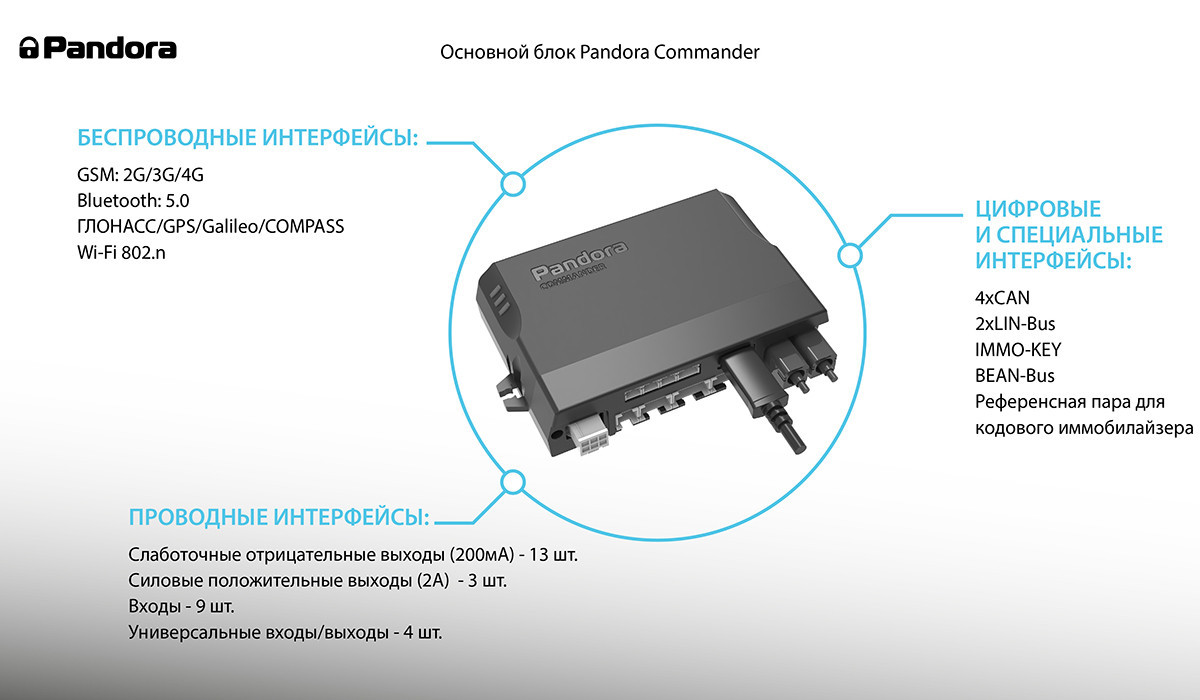 Pandora

Основной блок Pandora Commander

БЕСПРОВОДНЫЕ ИНТЕРФЕЙСЫ:

GSM: 2G/3G/4G
Bluetooth: 5.0
ГЛОНАСС/GPS/Galileo/COMPASS
Wi-Fi 802.n

Pandora
COMMANDER

ЦИФРОВЫЕ И СПЕЦИАЛЬНЫЕ ИНТЕРФЕЙСЫ:

4xCAN
2xLIN-Bus
IMMO-KEY
BEAN-Bus
Референсная пара для кодового иммобилайзера

ПРОВОДНЫЕ ИНТЕРФЕЙСЫ:

Слаботочные отрицательные выходы (200мА) - 13 шт.
Силовые положительные выходы (2А) - 3 шт.
Входы - 9 шт.
Универсальные входы/выходы - 4 шт.